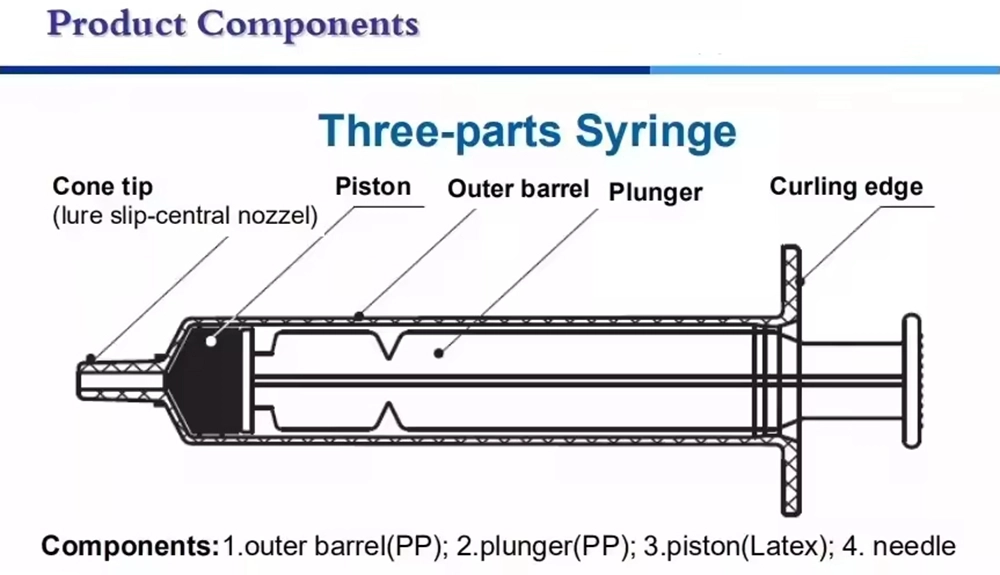 Product Components

Three-parts Syringe

Cone tip
(lure slip-central nozzel)

Piston

Outer barrel

Plunger

Curling edge

Components: 1.outer barrel(PP); 2.plunger(PP); 3.piston(Latex); 4. needle